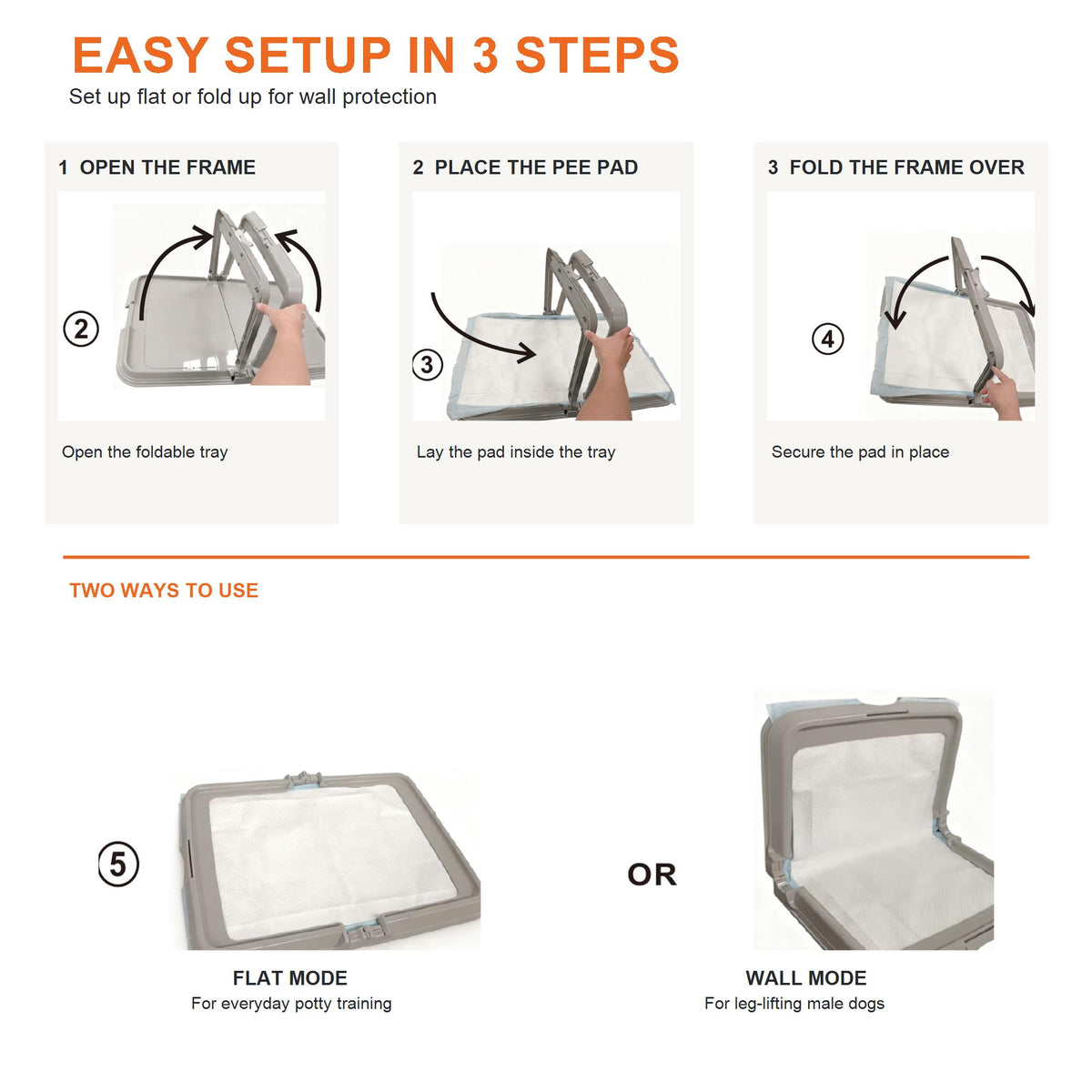 EASY SETUP IN 3 STEPS
Set up flat or fold up for wall protection

1 OPEN THE FRAME

②

Open the foldable tray

2 PLACE THE PEE PAD

③

Lay the pad inside the tray

3 FOLD THE FRAME OVER

④

Secure the pad in place

TWO WAYS TO USE

⑤

FLAT MODE
For everyday potty training

OR

WALL MODE
For leg-lifting male dogs